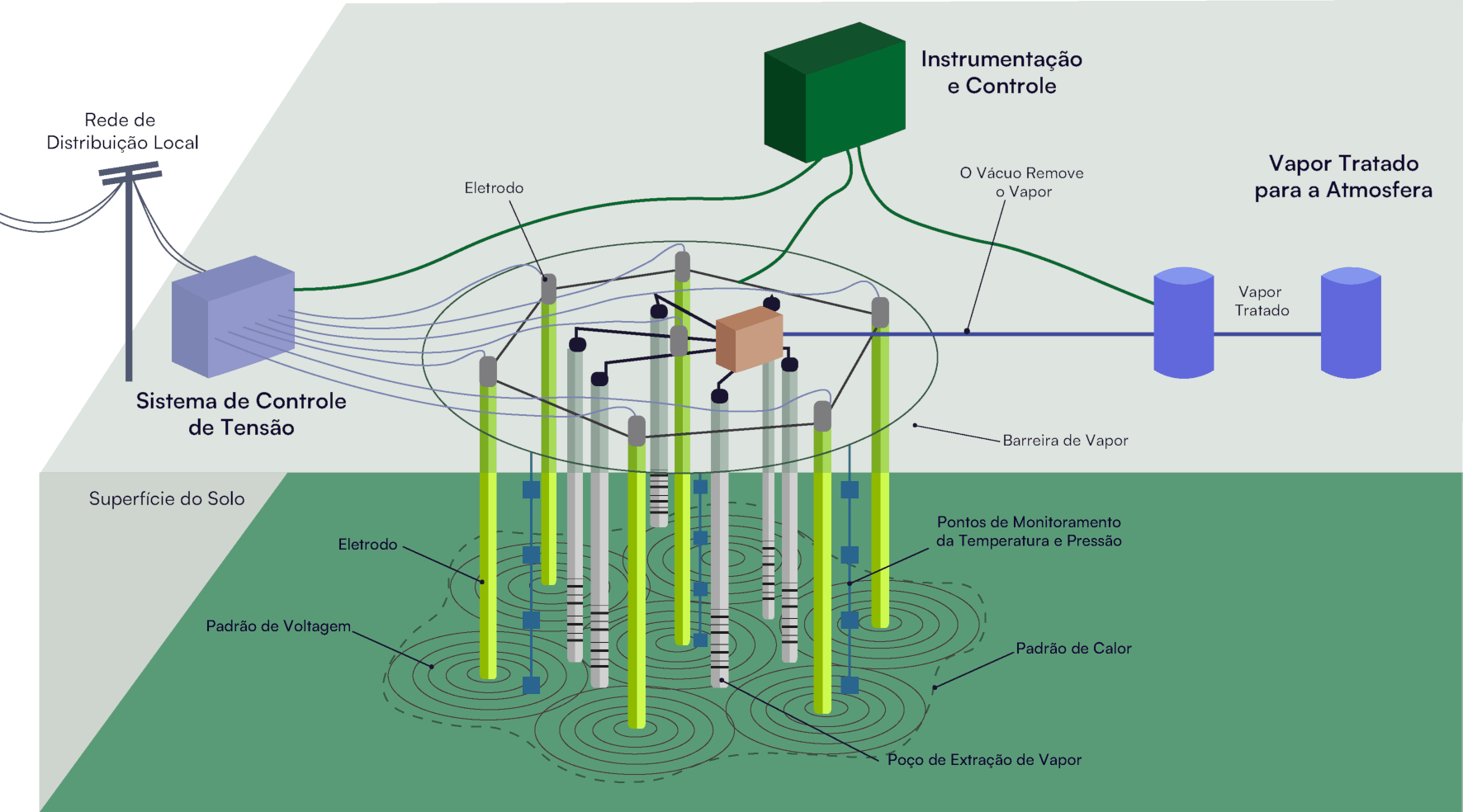 Instrumentação e Controle

Rede de Distribuição Local

Eletrodo

O Vácuo Remove o Vapor

Vapor Tratado para a Atmosfera

Vapor Tratado

Sistema de Controle de Tensão

Barreira de Vapor

Superfície do Solo

Eletrodo

Pontos de Monitoramento da Temperatura e Pressão

Padrão de Voltagem

Padrão de Calor

Poço de Extração de Vapor